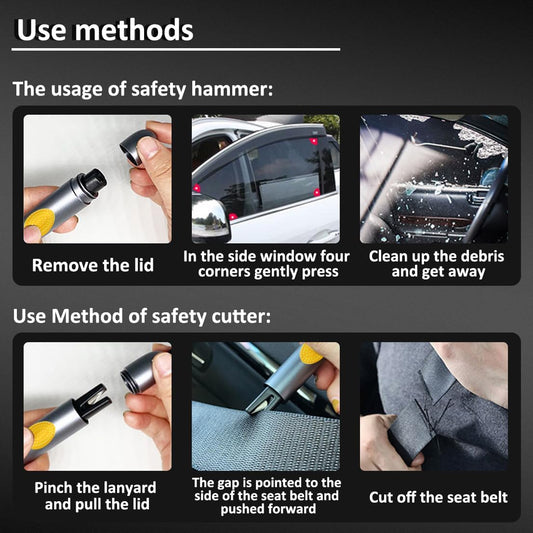 Use methods

The usage of safety hammer:

Remove the lid

In the side window four corners gently press

Clean up the debris and get away

Use Method of safety cutter:

Pinch the lanyard and pull the lid

The gap is pointed to the side of the seat belt and pushed forward

Cut off the seat belt